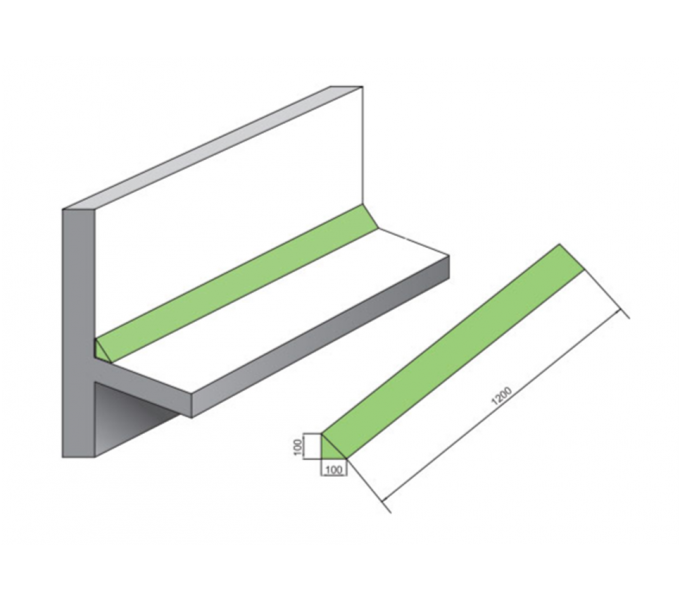 1200

100

100