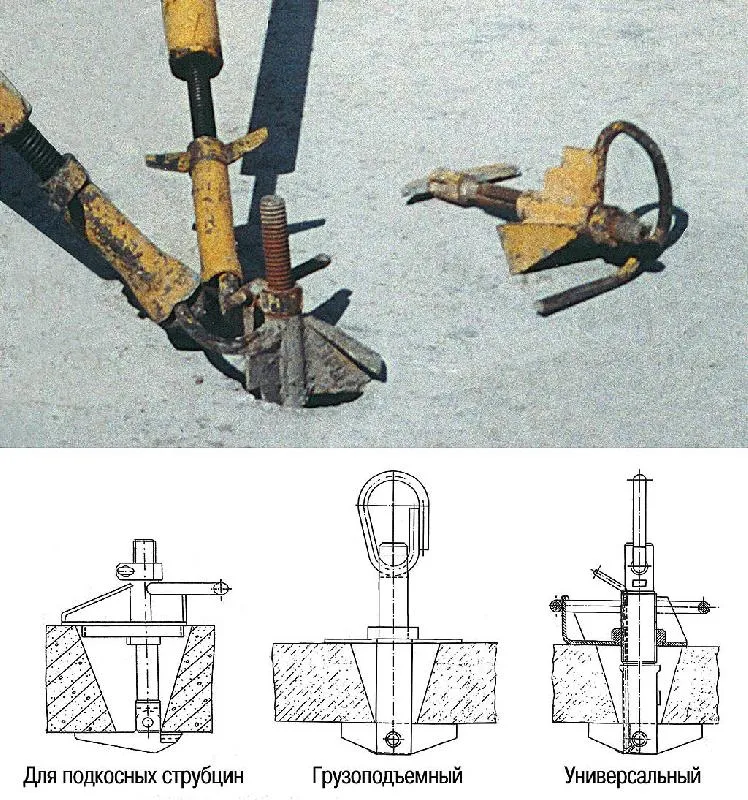 Для подкосных струбцин

Грузоподъемный

Универсальный