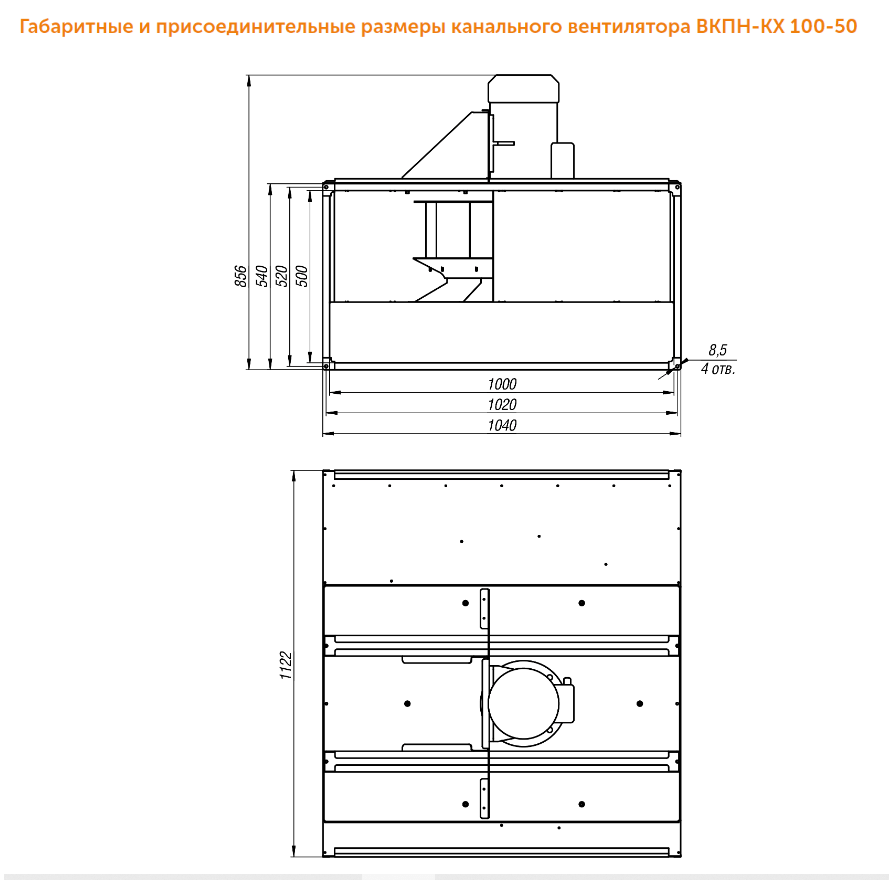 Габаритные и присоединительные размеры канального вентилятора ВКПН-КХ 100-50

856
540
520
500
8,5
4 отв.
1000
1020
1040

1122