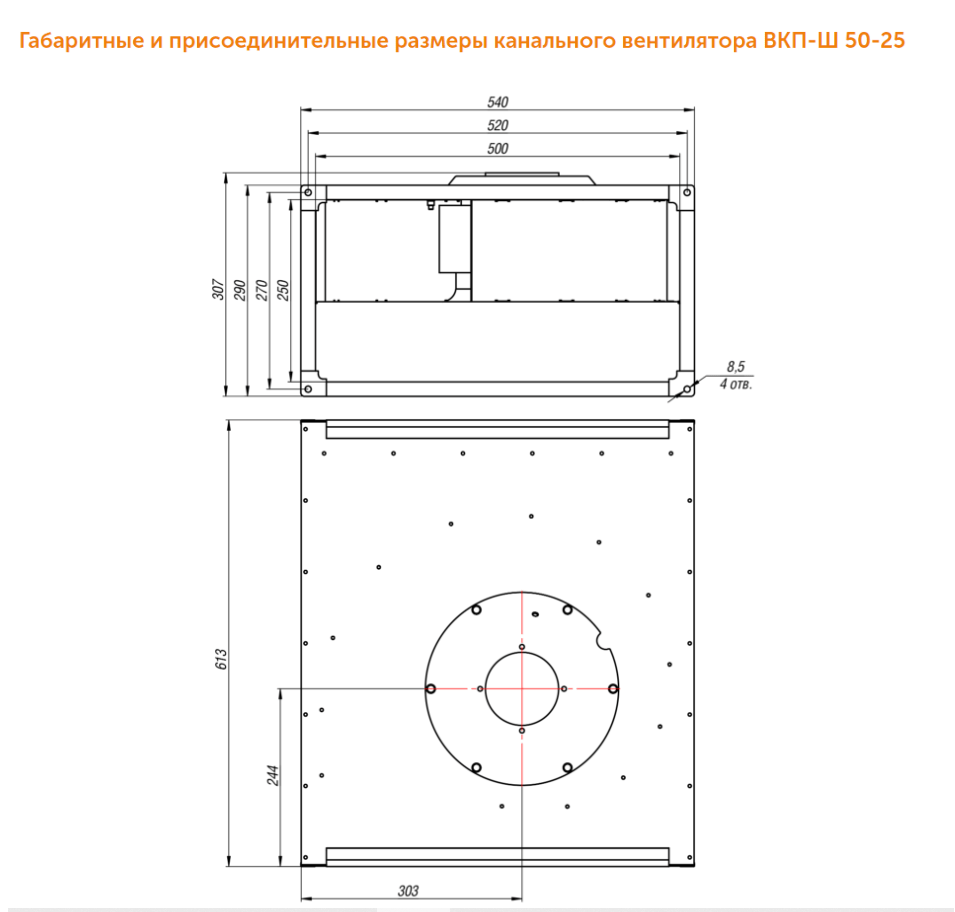 Габаритные и присоединительные размеры канального вентилятора ВКП-Ш 50-25

540
520
500
307
290
270
250
8,5
4 отв.
613
244
303