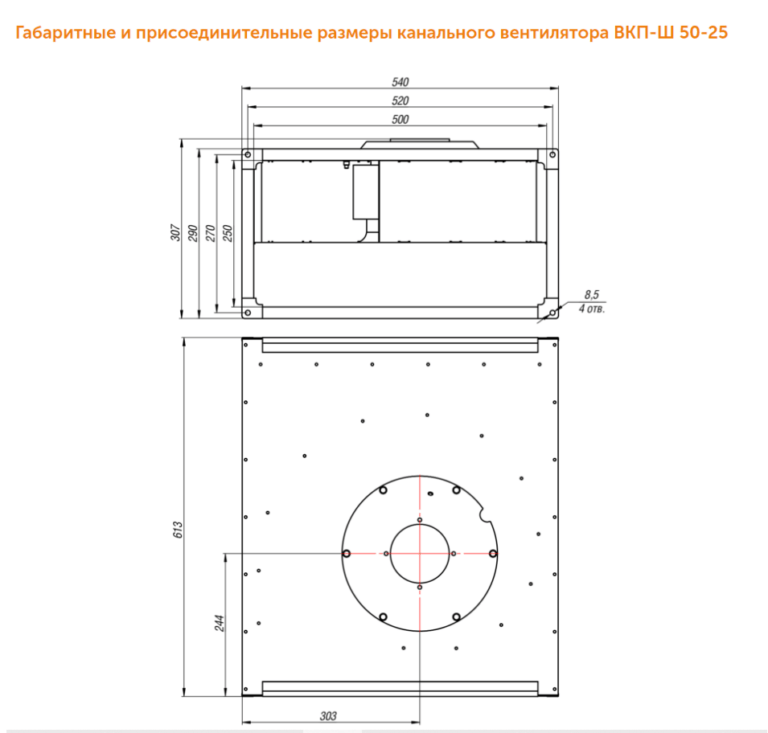 Габаритные и присоединительные размеры канального вентилятора ВКП-Ш 50-25

540
520
500
307
290
270
250
8,5
4 отв.
613
244
303