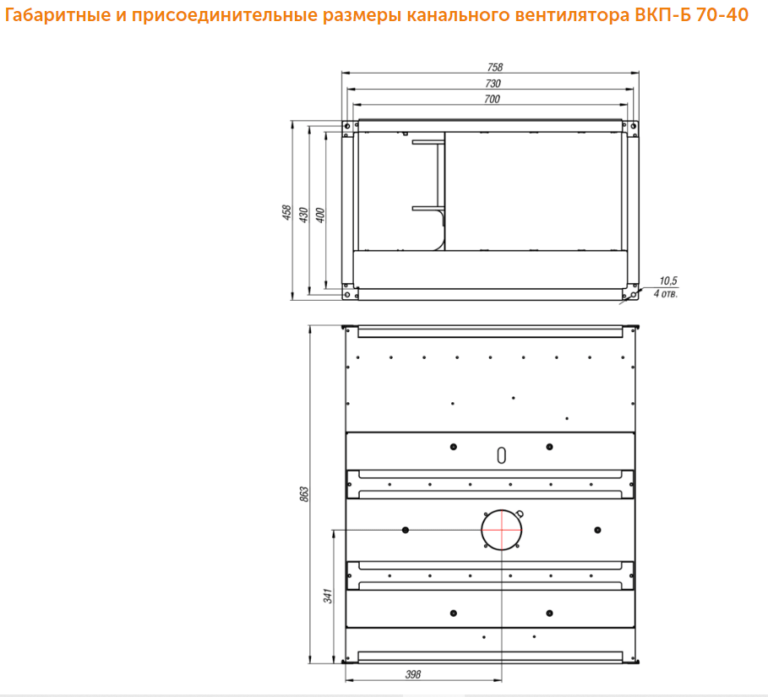 Габаритные и присоединительные размеры канального вентилятора ВКП-Б 70-40

758
730
700
458
430
400
10,5
4 отв.
863
341
398