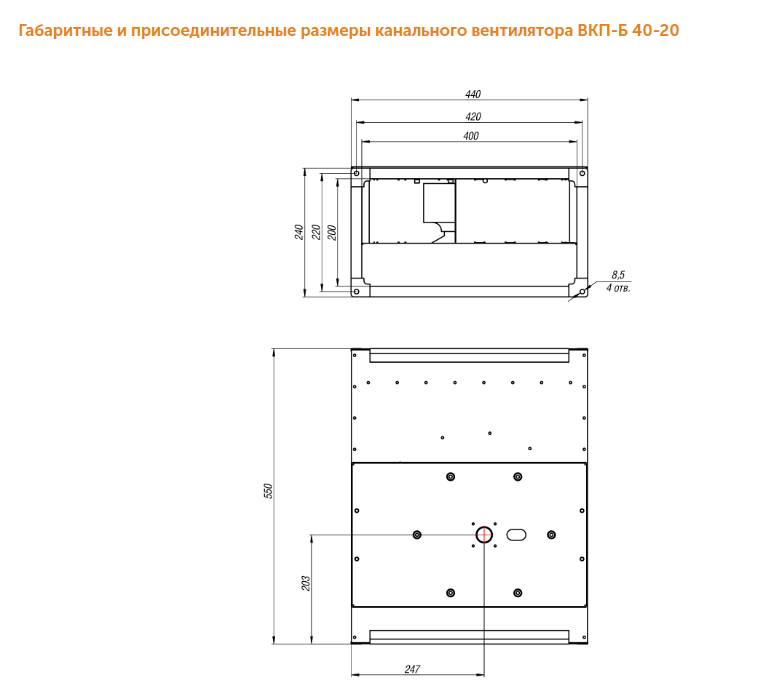 Габаритные и присоединительные размеры канального вентилятора ВКП-Б 40-20

440
420
400
240
220
200
8,5
4 отв.
550
203
247