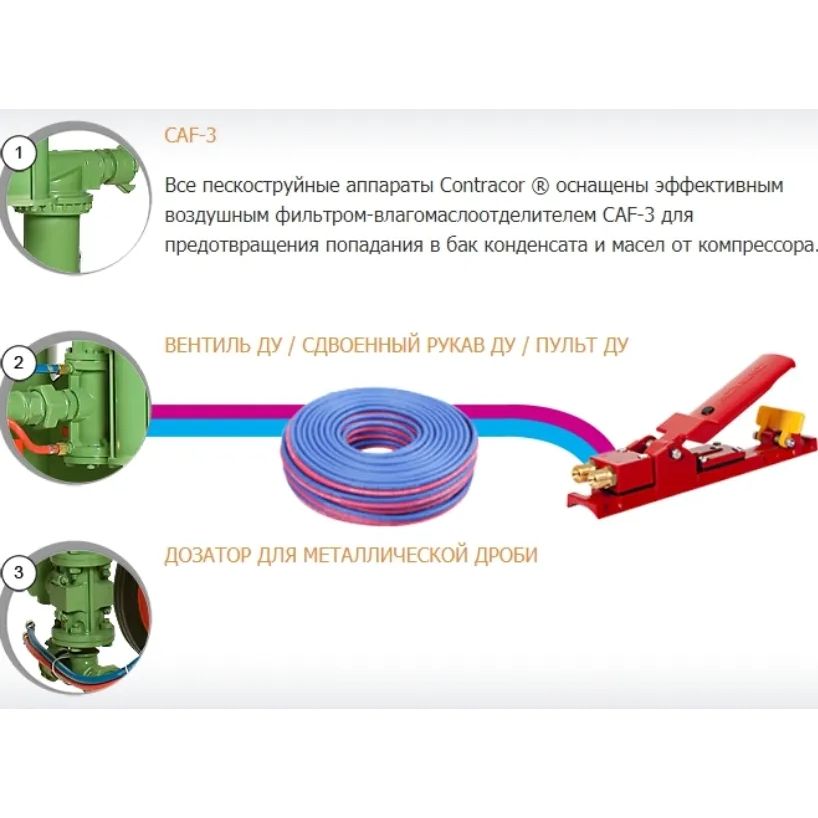 1

CAF-3

Все пескоструйные аппараты Contracor ® оснащены эффективным воздушным фильтром-влагомаслоотделителем CAF-3 для предотвращения попадания в бак конденсата и масел от компрессора.

2

ВЕНТИЛЬ ДУ / СДВОЕННЫЙ РУКАВ ДУ / ПУЛЬТ ДУ

3

ДОЗАТОР ДЛЯ МЕТАЛЛИЧЕСКОЙ ДРОБИ