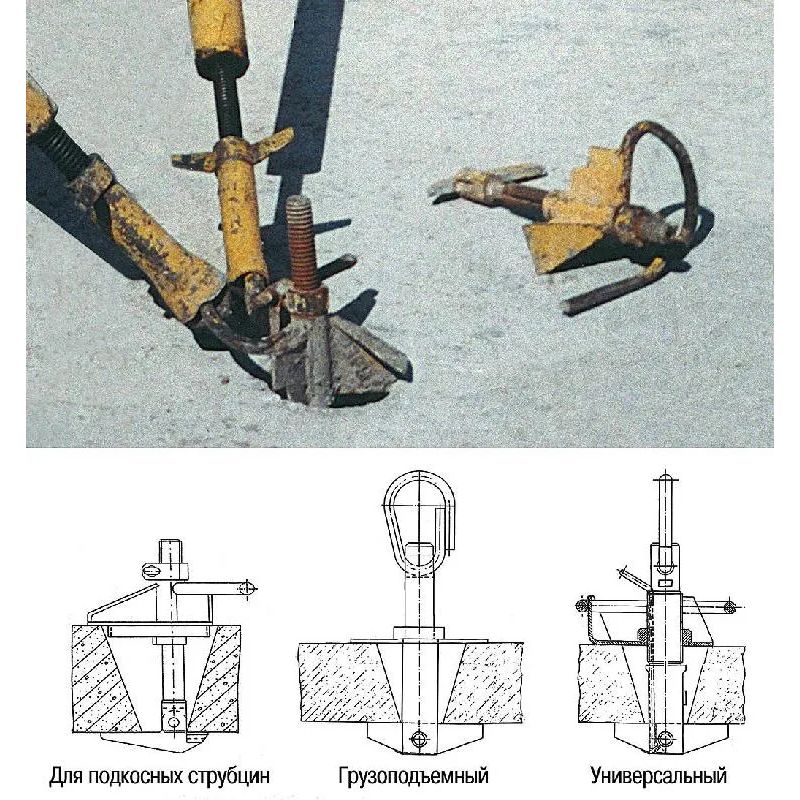 Для подкосных струбцин

Грузоподъемный

Универсальный