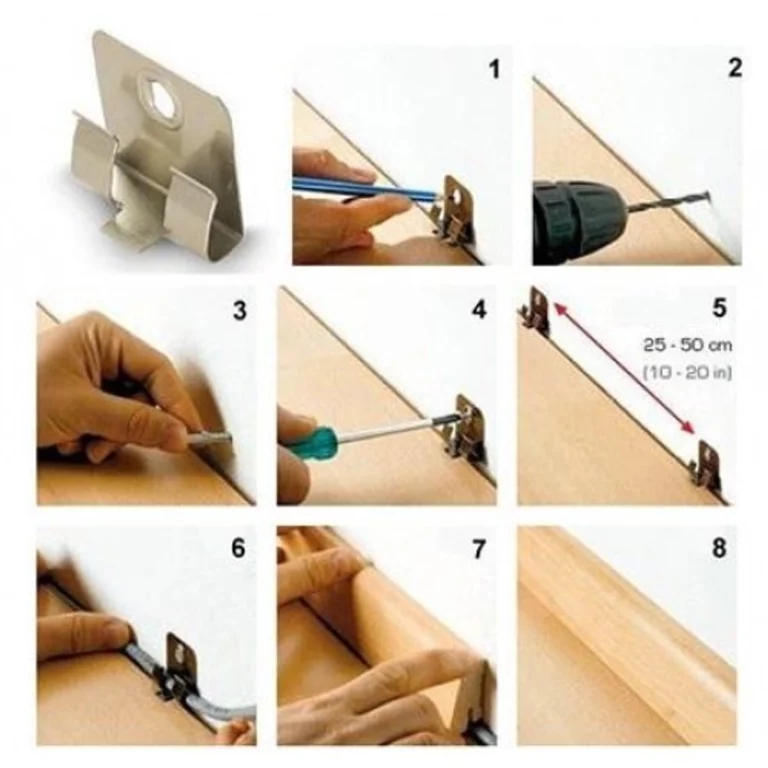 1

2

3

4

5

25 - 50 cm
(10 - 20 in)

6

7

8