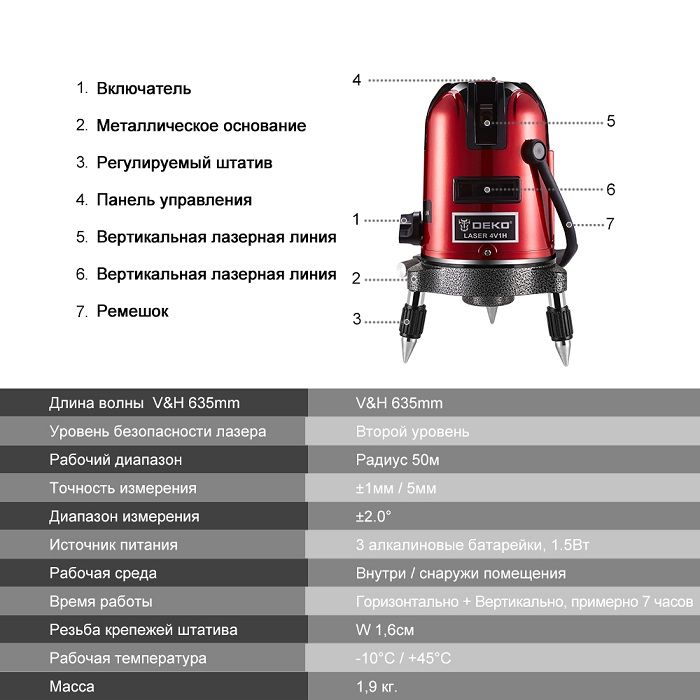 1. Включатель
2. Металлическое основание
3. Регулируемый штатив
4. Панель управления
5. Вертикальная лазерная линия
6. Вертикальная лазерная линия
7. Ремешок

4
5
6
1
7
2
3
DEKO
LASER 4V1H

| Длина волны V&H 635mm | V&H 635mm |
|---|---|
| Уровень безопасности лазера | Второй уровень |
| Рабочий диапазон | Радиус 50м |
| Точность измерения | ±1мм / 5мм |
| Диапазон измерения | ±2.0° |
| Источник питания | 3 алкалиновые батарейки, 1.5Вт |
| Рабочая среда | Внутри / снаружи помещения |
| Время работы | Горизонтально + Вертикально, примерно 7 часов |
| Резьба крепежей штатива | W 1,6см |
| Рабочая температура | -10°C / +45°C |
| Масса | 1,9 кг. |